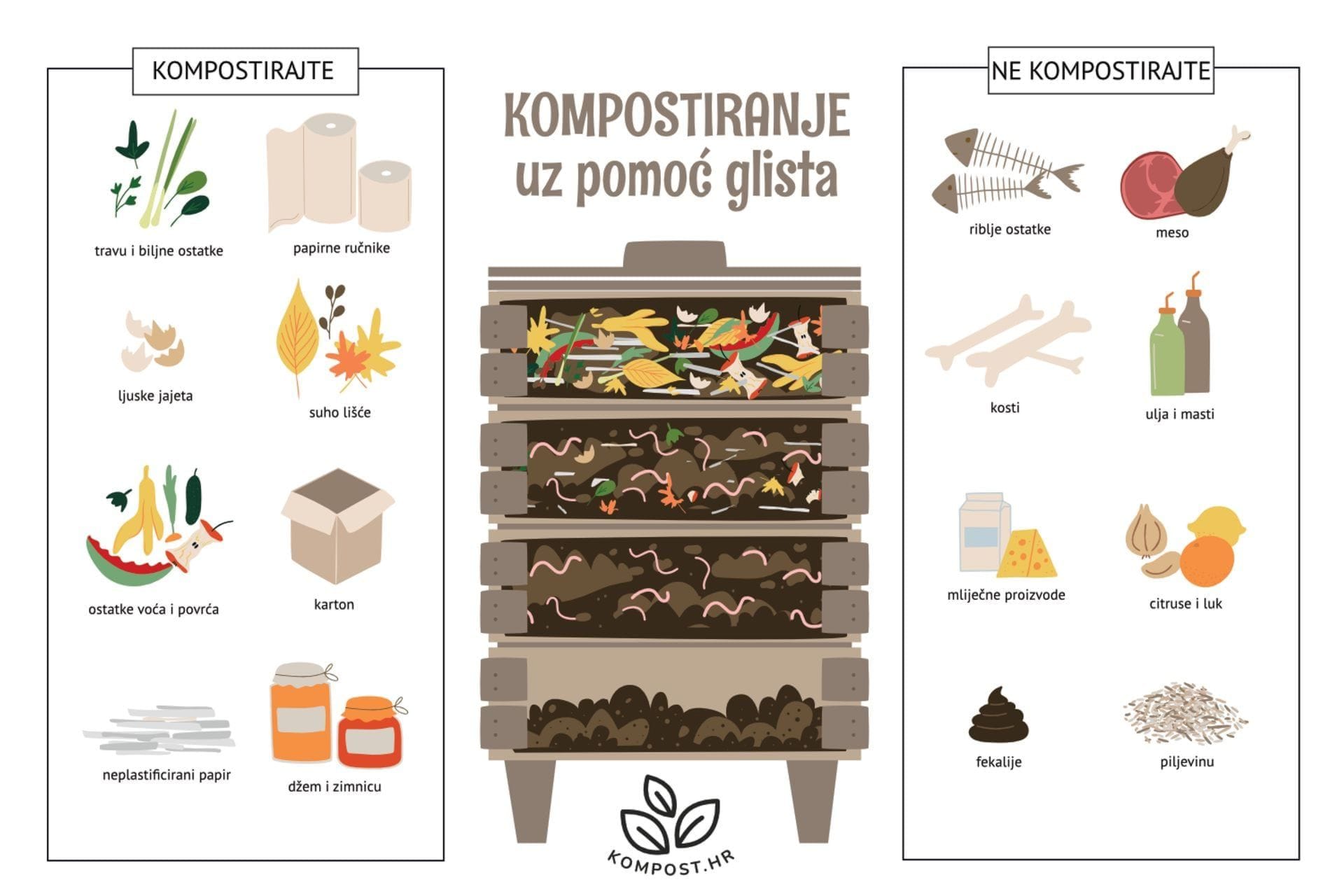 KOMPOSTIRAJTE

travu i biljne ostatke

papirne ručnike

ljuske jajeta

suho lišće

ostatke voća i povrća

karton

neplastificirani papir

džem i zimnicu

KOMPOSTIRANJE
uz pomoć glista

KOMPOST.HR

NE KOMPOSTIRAJTE

riblje ostatke

meso

kosti

ulja i masti

mliječne proizvode

citruse i luk

fekalije

piljevinu